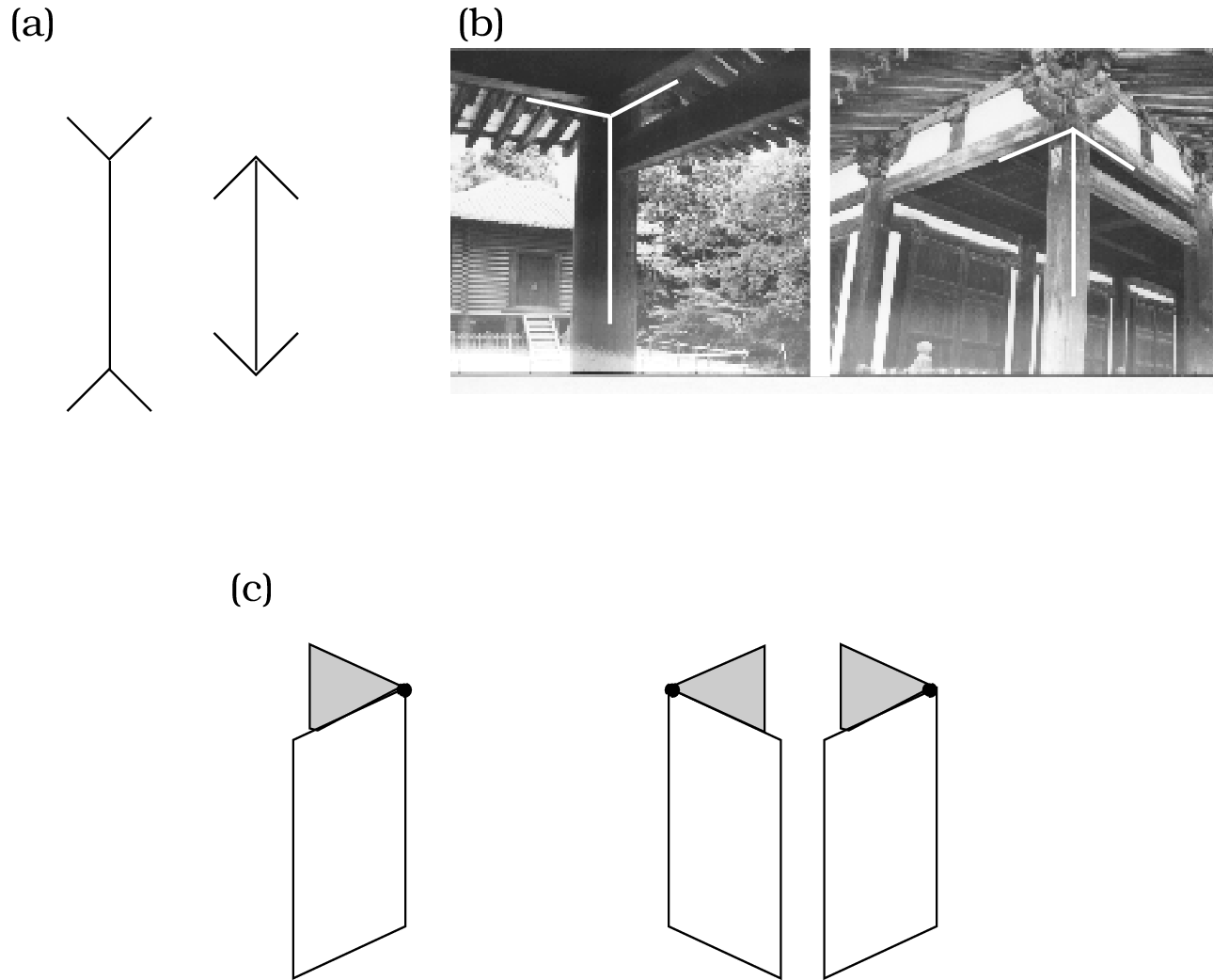 (a)

(b)

(c)